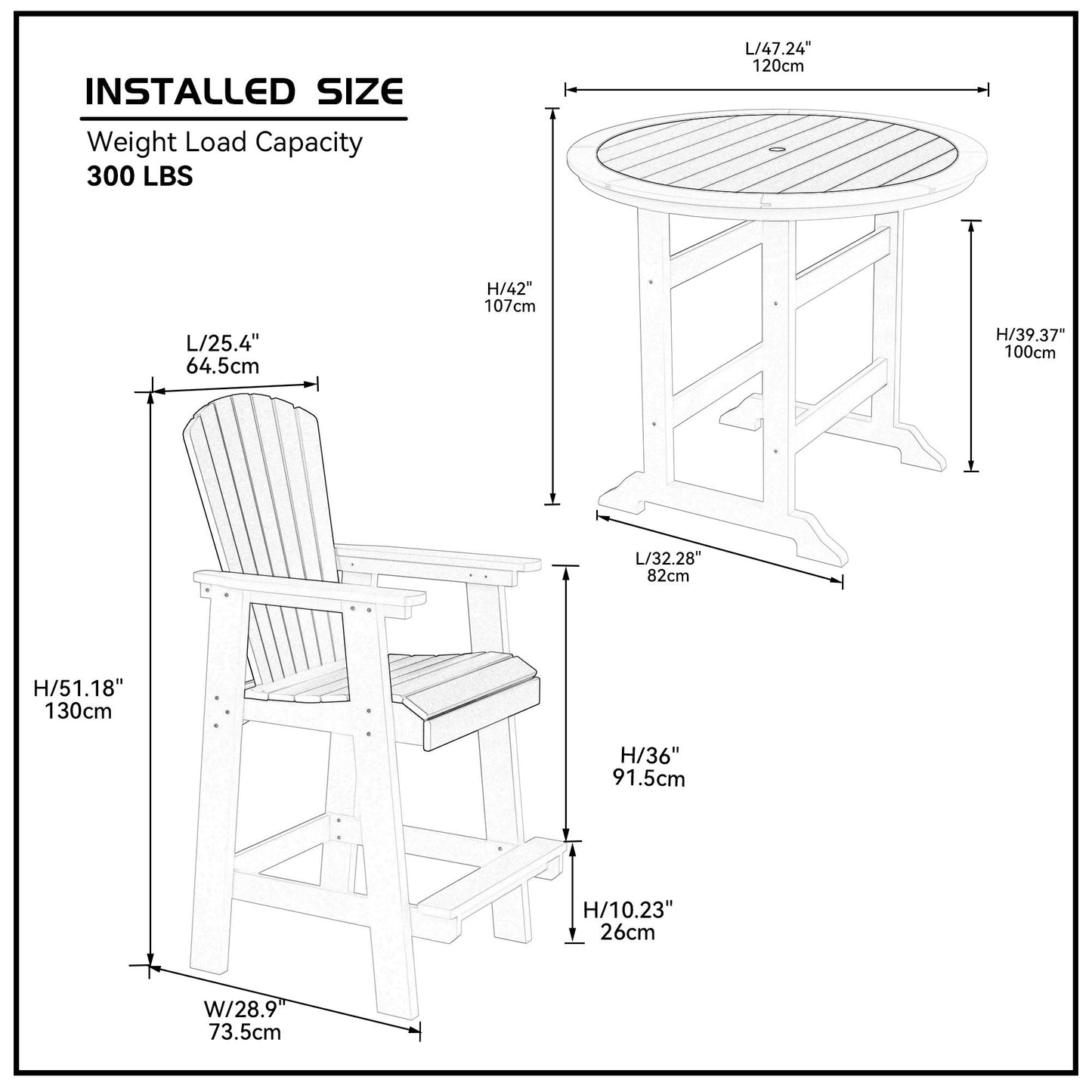 INSTALLED SIZE

Weight Load Capacity
300 LBS

L/47.24"
120cm

H/42"
107cm

H/39.37"
100cm

L/32.28"
82cm

L/25.4"
64.5cm

H/51.18"
130cm

H/36"
91.5cm

H/10.23"
26cm

W/28.9"
73.5cm