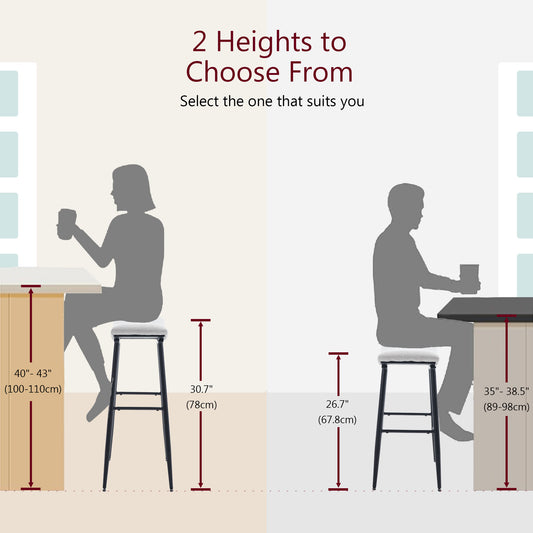 2 Heights to Choose From

Select the one that suits you

40"- 43"
(100-110cm)

30.7"
(78cm)

26.7"
(67.8cm)

35"- 38.5"
(89-98cm)