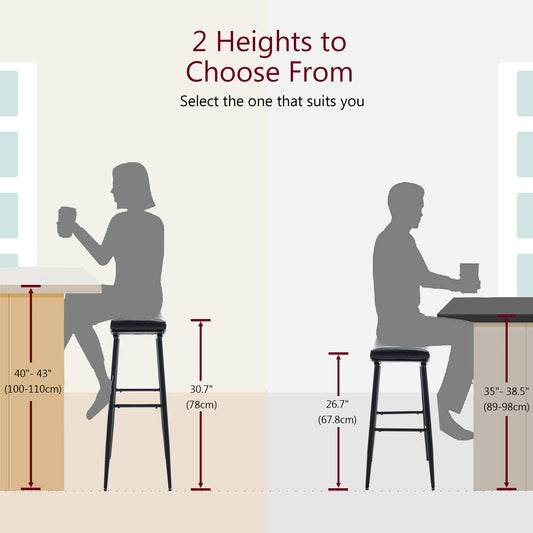 2 Heights to Choose From

Select the one that suits you

40"- 43"
(100-110cm)

30.7"
(78cm)

26.7"
(67.8cm)

35"- 38.5"
(89-98cm)