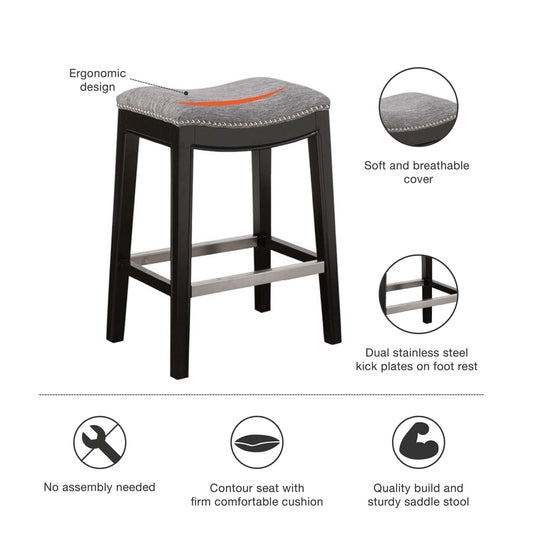 Ergonomic design

Soft and breathable cover

Dual stainless steel kick plates on foot rest

No assembly needed

Contour seat with firm comfortable cushion

Quality build and sturdy saddle stool