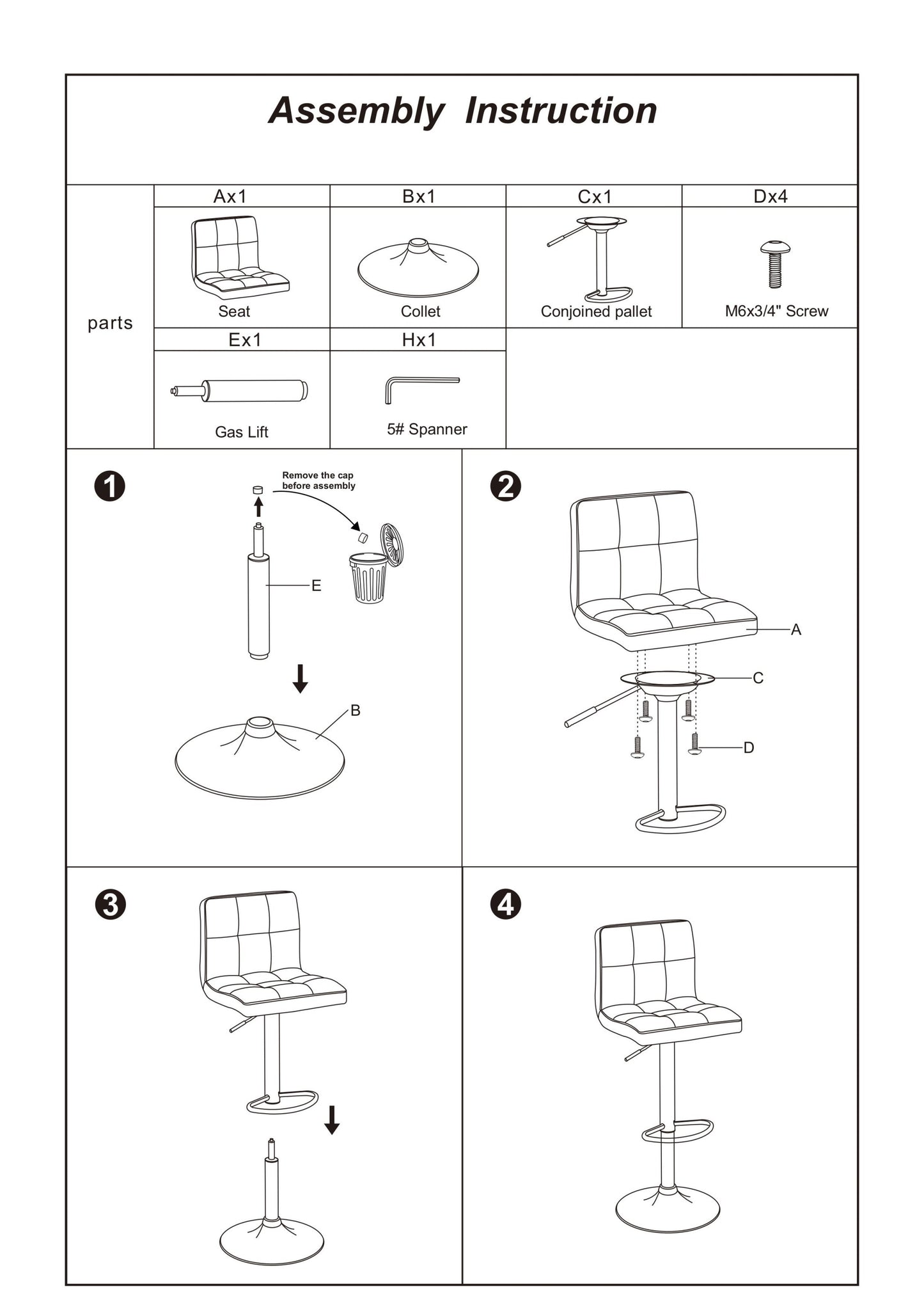 Assembly Instruction

| parts | Ax1 | Bx1 | Cx1 | Dx4 |
|---|---|---|---|---|
| | Seat | Collet | Conjoined pallet | M6x3/4" Screw |
| | Ex1 | Hx1 | | |
| | Gas Lift | 5# Spanner | | |

1

Remove the cap before assembly

E

B

2

A

C

D

3

4