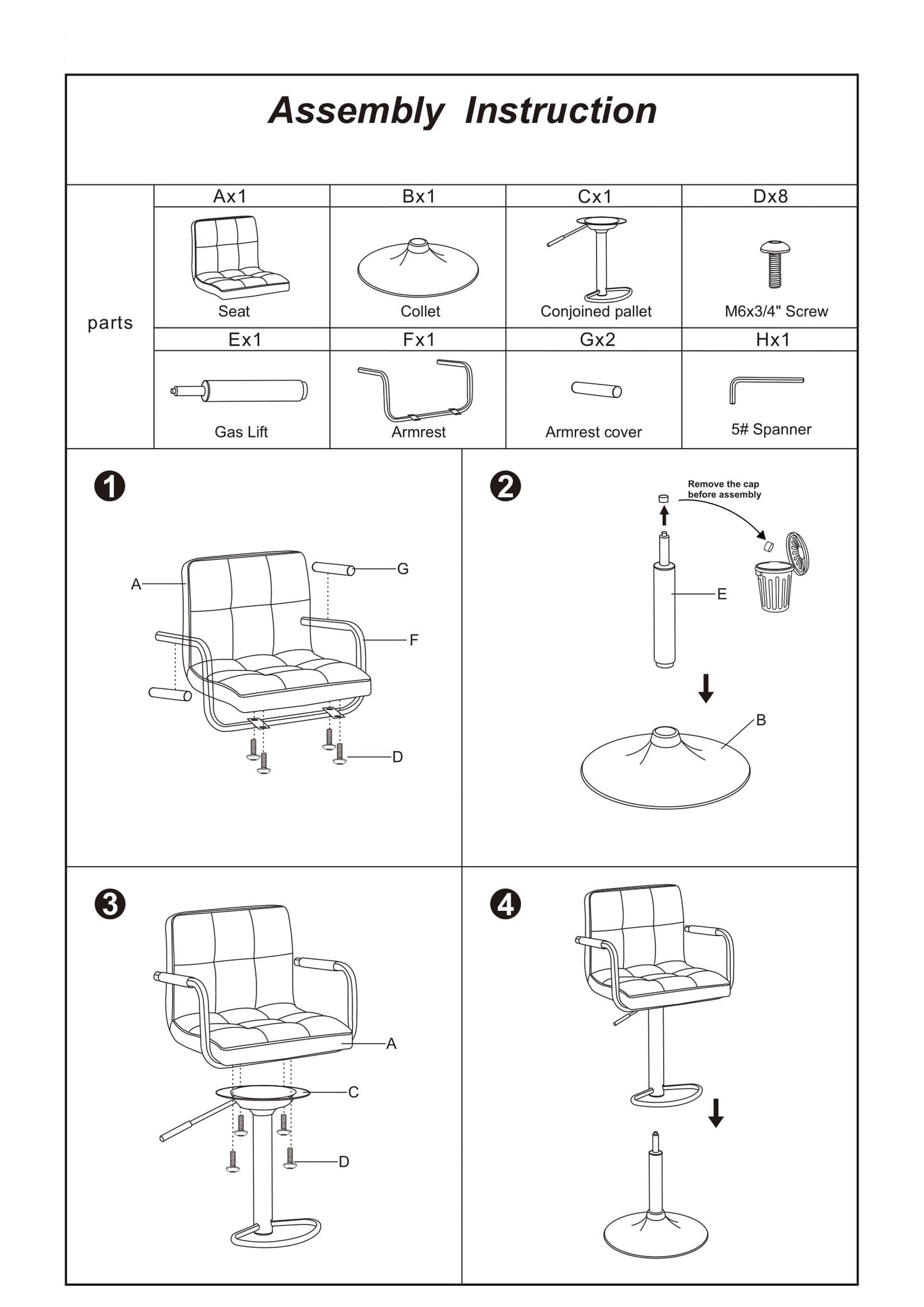 Assembly Instruction

| parts | Ax1 | Bx1 | Cx1 | Dx8 |
|---|---|---|---|---|
| | Seat | Collet | Conjoined pallet | M6x3/4" Screw |
| | Ex1 | Fx1 | Gx2 | Hx1 |
| | Gas Lift | Armrest | Armrest cover | 5# Spanner |

1

A
G
F
D

2

Remove the cap before assembly

E
B

3

A
C
D

4